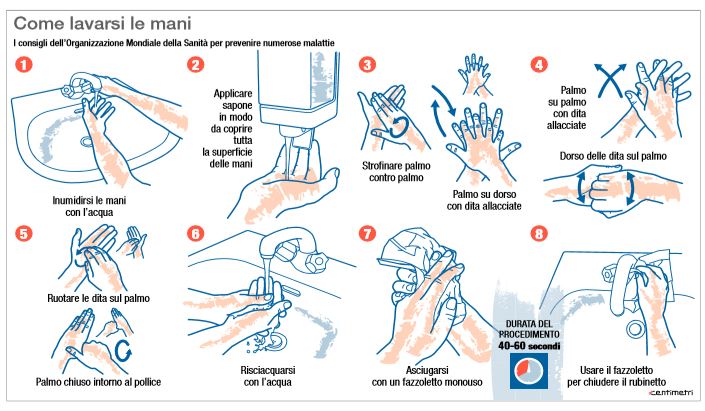 Come lavarsi le mani

I consigli dell'Organizzazione Mondiale della Sanità per prevenire numerose malattie

1

Inumidirsi le mani con l'acqua

2

Applicare sapone in modo da coprire tutta la superficie delle mani

3

Strofinare palmo contro palmo

Palmo su dorso con dita allacciate

4

Palmo su palmo con dita allacciate

Dorso delle dita sul palmo

5

Ruotare le dita sul palmo

Palmo chiuso intorno al pollice

6

Risciacquarsi con l'acqua

7

Asciugarsi con un fazzoletto monouso

DURATA DEL PROCEDIMENTO
40-60 secondi

8

Usare il fazzoletto per chiudere il rubinetto

centimetri